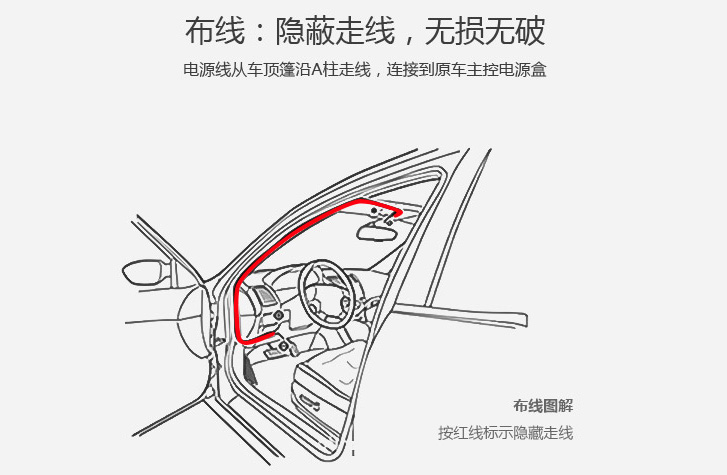 布线：隐蔽走线，无损无破

电源线从车顶篷沿A柱走线，连接到原车主控电源盒

布线图解

按红线标示隐藏走线